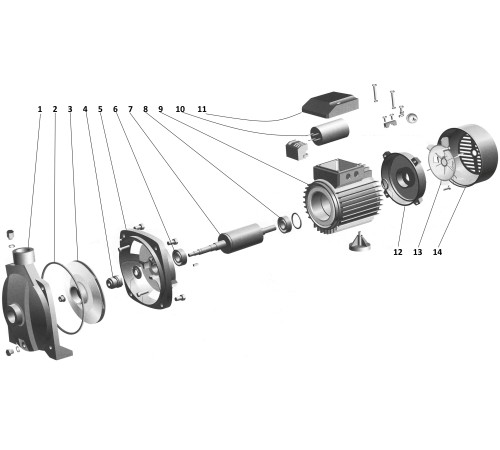 1 2 3 4 5 6 7 8 9 10 11

12 13 14