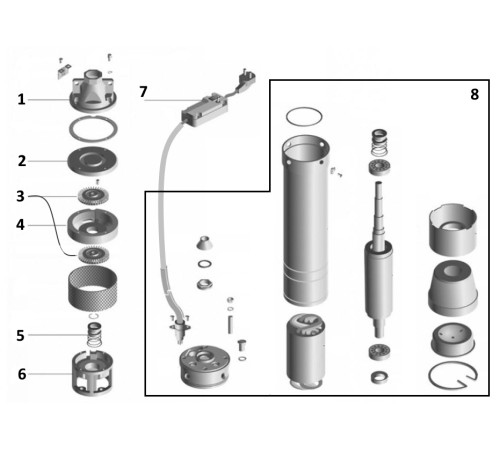 1
2
3
4
5
6
7
8